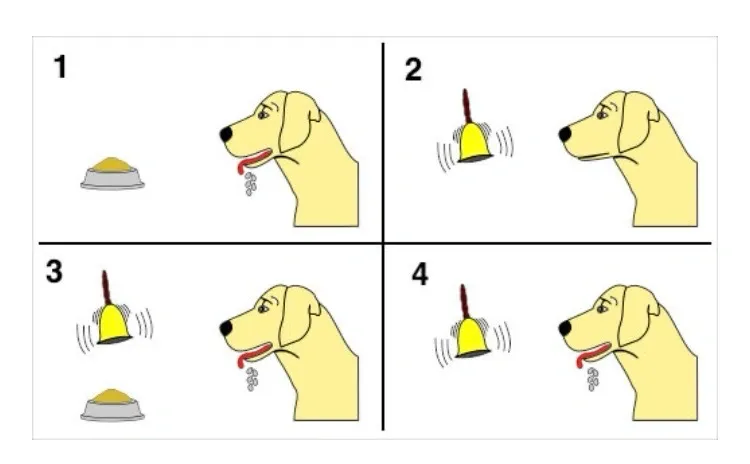 1

2

3

4